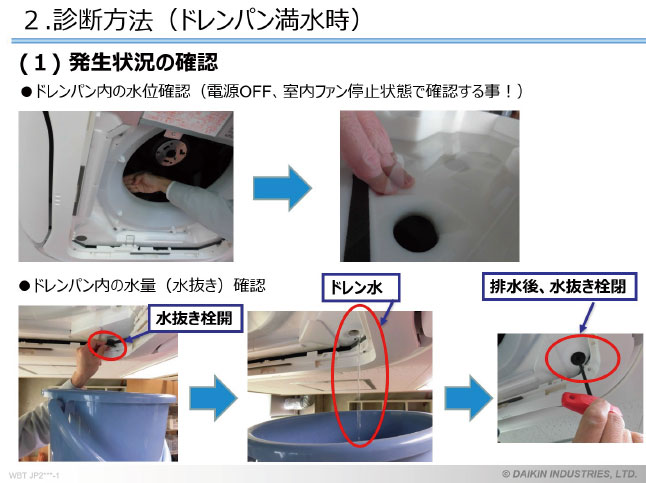 2.診断方法（ドレンパン満水時）

(1) 発生状況の確認

●ドレンパン内の水位確認（電源OFF、室内ファン停止状態で確認する事！）

●ドレンパン内の水量（水抜き）確認

水抜き栓開

ドレン水

排水後、水抜き栓閉

WBT JP2***-1

© DAIKIN INDUSTRIES, LTD.